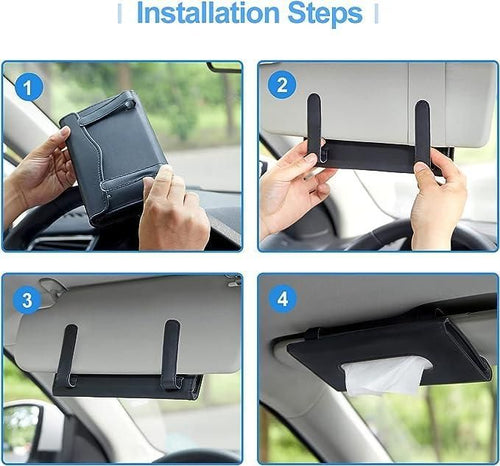 Installation Steps

1

2

3

4